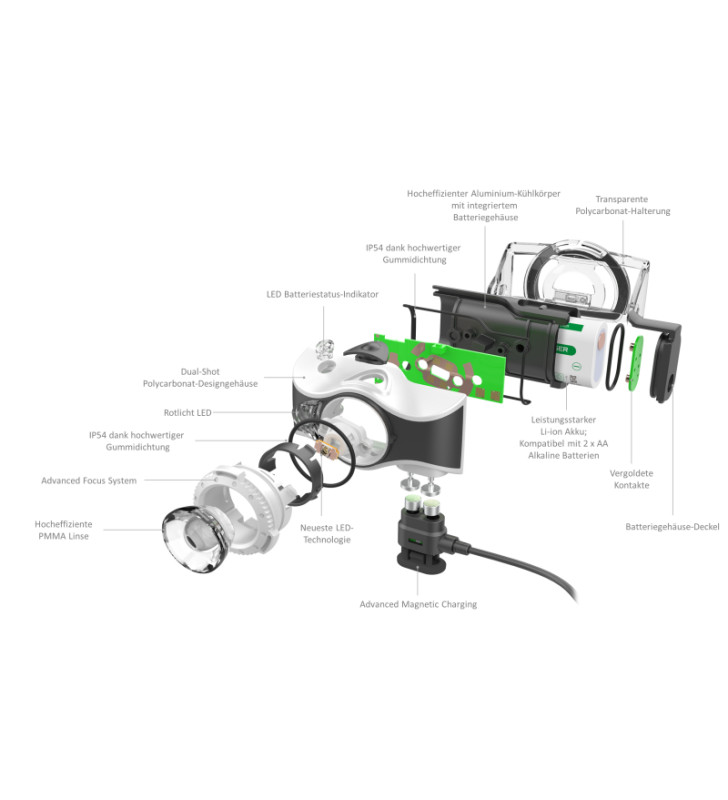 Hocheffizienter Aluminium-Kühlkörper mit integriertem Batteriegehäuse

Transparente Polycarbonat-Halterung

IP54 dank hochwertiger Gummidichtung

LED Batteriestatus-Indikator

Dual-Shot Polycarbonat-Designgehäuse

Rotlicht LED

IP54 dank hochwertiger Gummidichtung

Advanced Focus System

Hocheffiziente PMMA Linse

Neueste LED-Technologie

Advanced Magnetic Charging

Leistungsstarker Li-ion Akku; Kompatibel mit 2 x AA Alkaline Batterien

Vergoldete Kontakte

Batteriegehäuse-Deckel