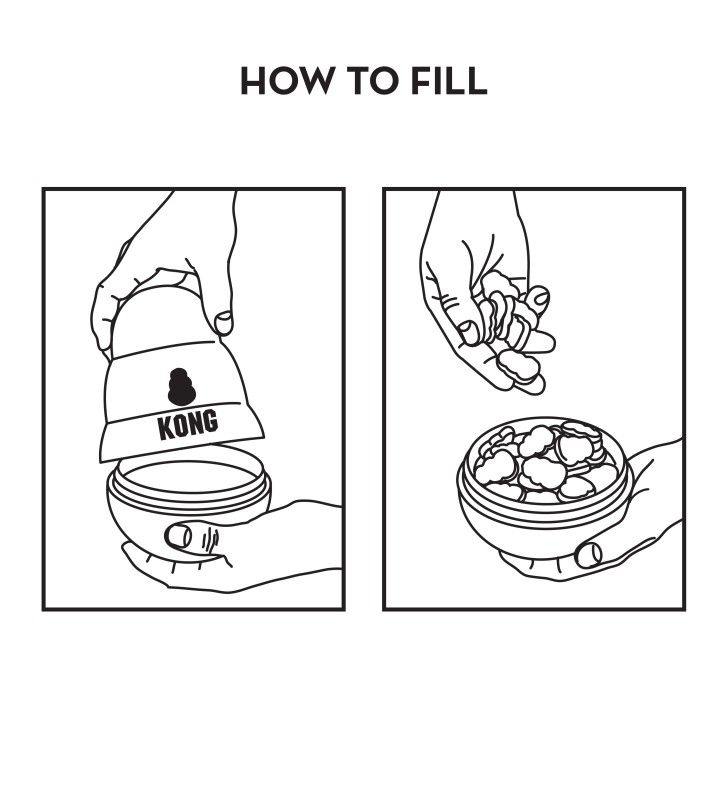 HOW TO FILL

KONG